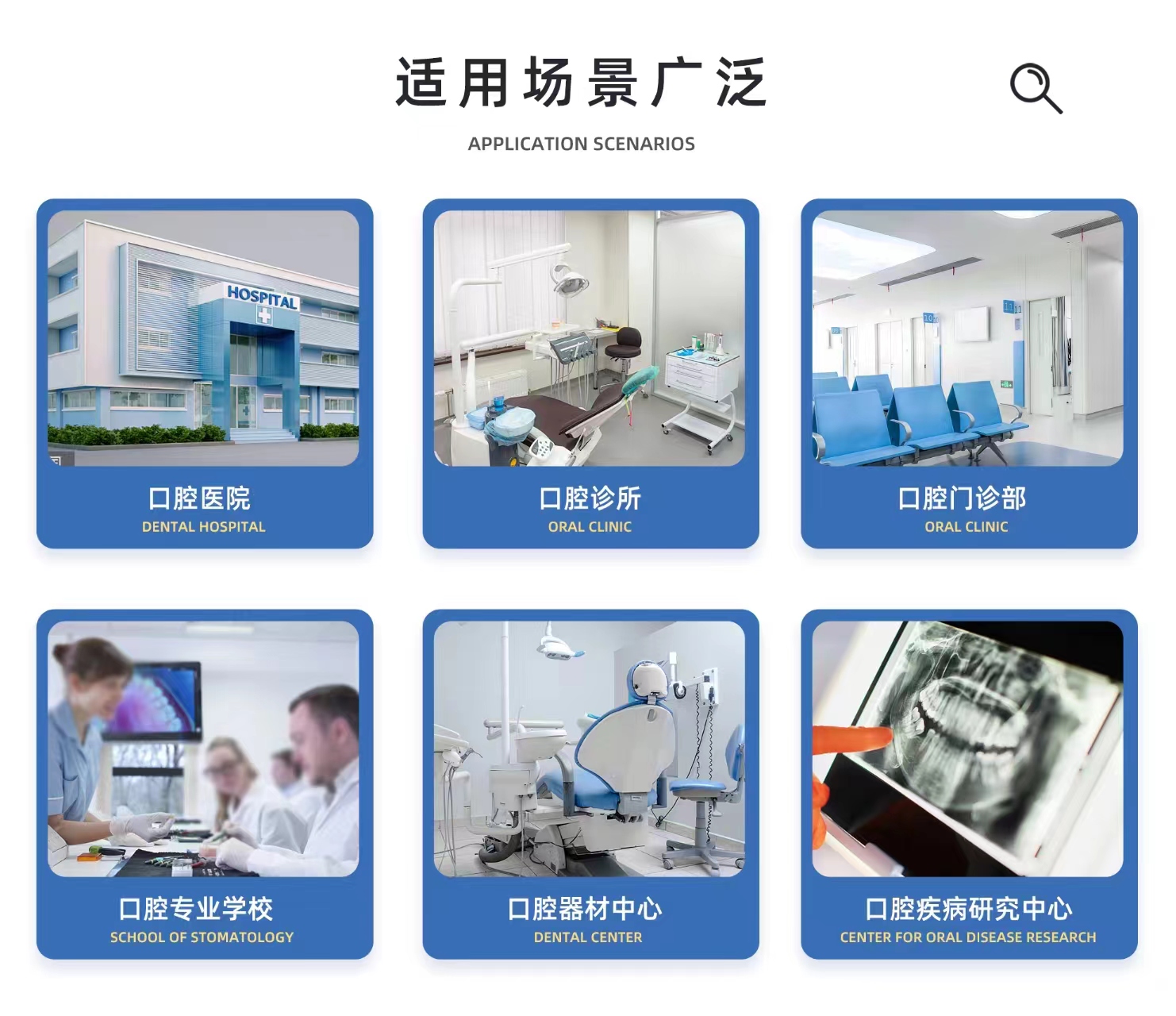 适用场景广泛

APPLICATION SCENARIOS

HOSPITAL

口腔医院
DENTAL HOSPITAL

口腔诊所
ORAL CLINIC

口腔门诊部
ORAL CLINIC

口腔专业学校
SCHOOL OF STOMATOLOGY

口腔器材中心
DENTAL CENTER

口腔疾病研究中心
CENTER FOR ORAL DISEASE RESEARCH